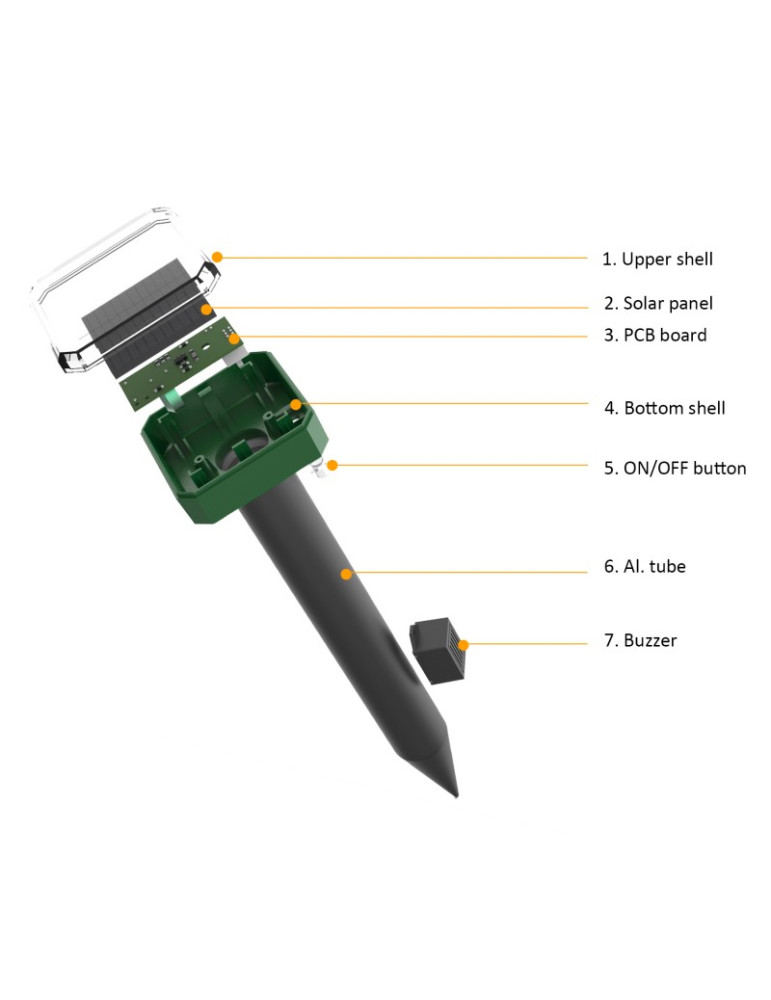 1. Upper shell
2. Solar panel
3. PCB board
4. Bottom shell
5. ON/OFF button
6. Al. tube
7. Buzzer